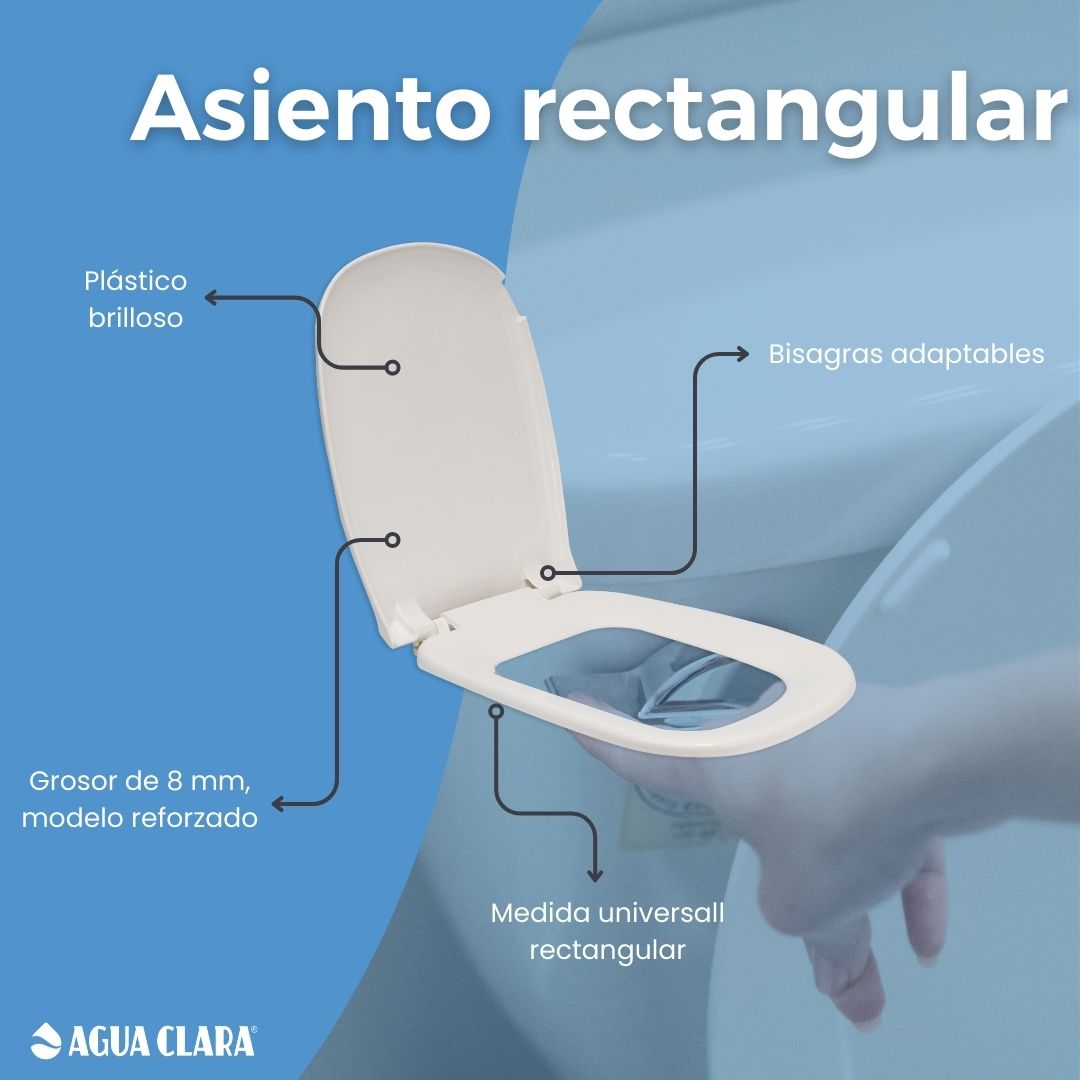 Asiento rectangular

Plástico brilloso

Bisagras adaptables

Grosor de 8 mm, modelo reforzado

Medida universall rectangular

AGUA CLARA®